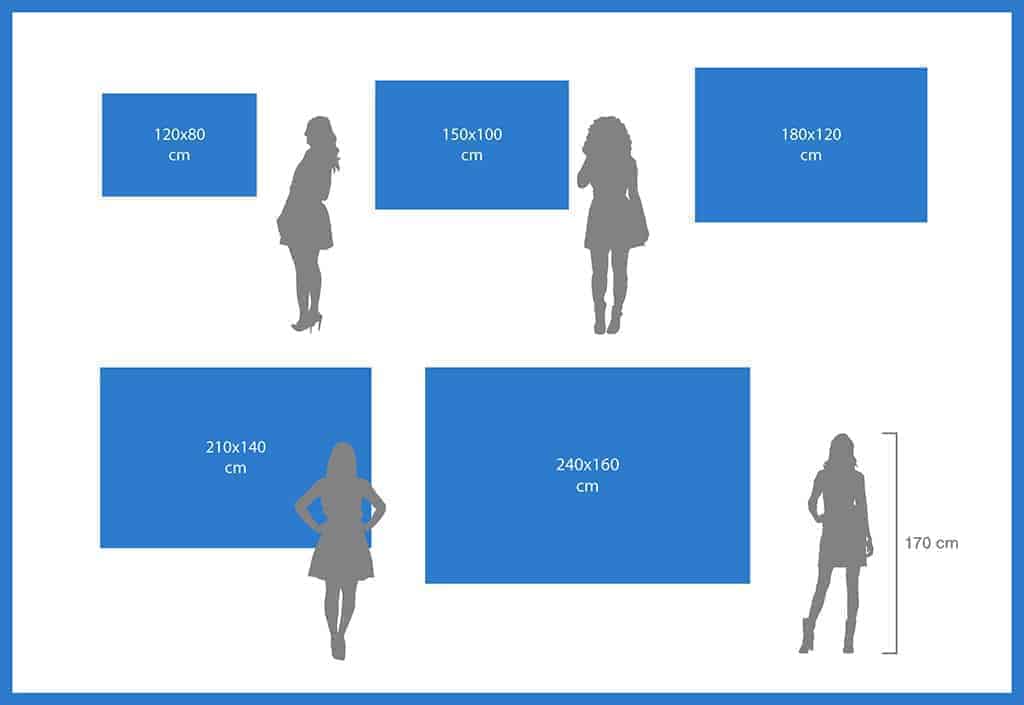 120x80
cm

150x100
cm

180x120
cm

210x140
cm

240x160
cm

170 cm