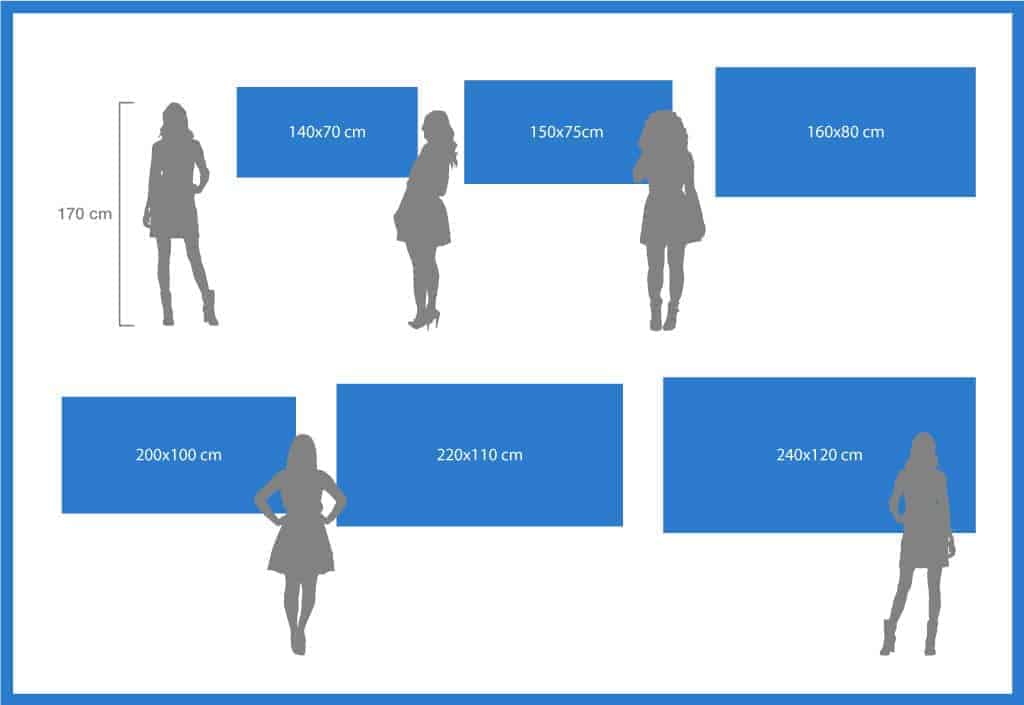 170 cm

140x70 cm

150x75cm

160x80 cm

200x100 cm

220x110 cm

240x120 cm