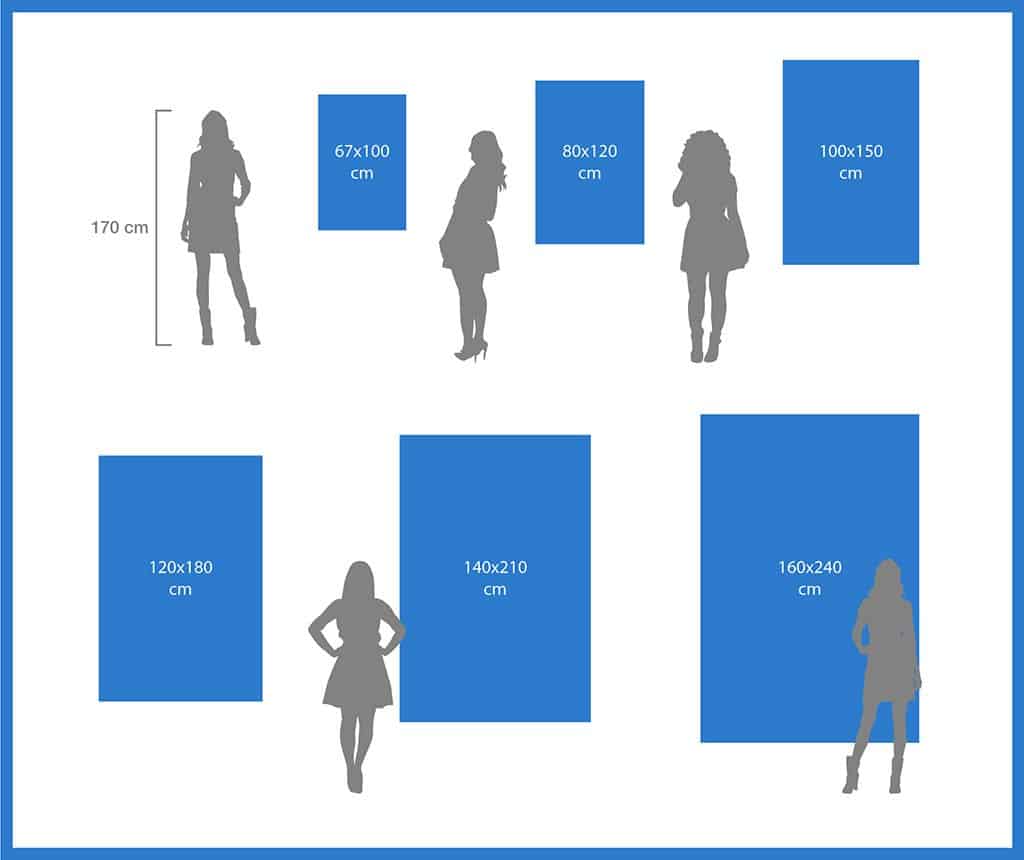 170 cm

67x100 cm

80x120 cm

100x150 cm

120x180 cm

140x210 cm

160x240 cm