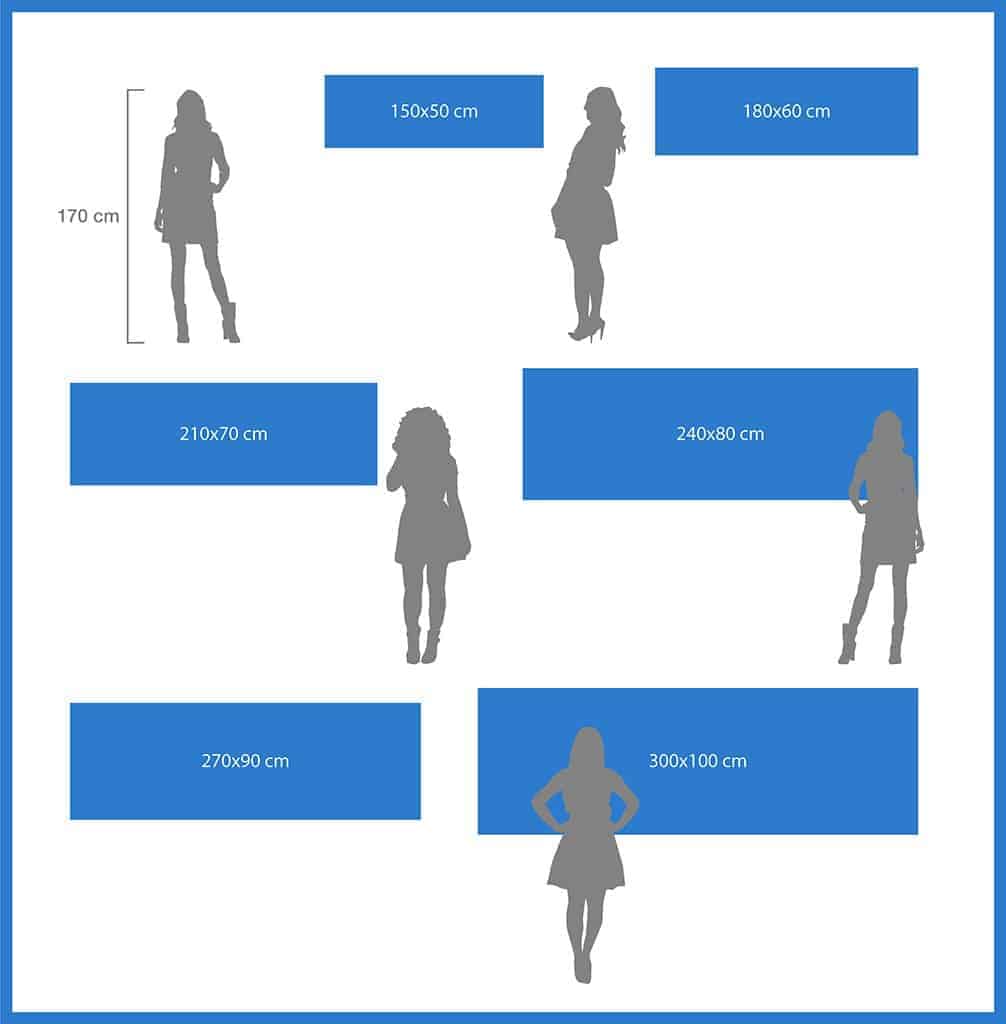 170 cm

150x50 cm

180x60 cm

210x70 cm

240x80 cm

270x90 cm

300x100 cm