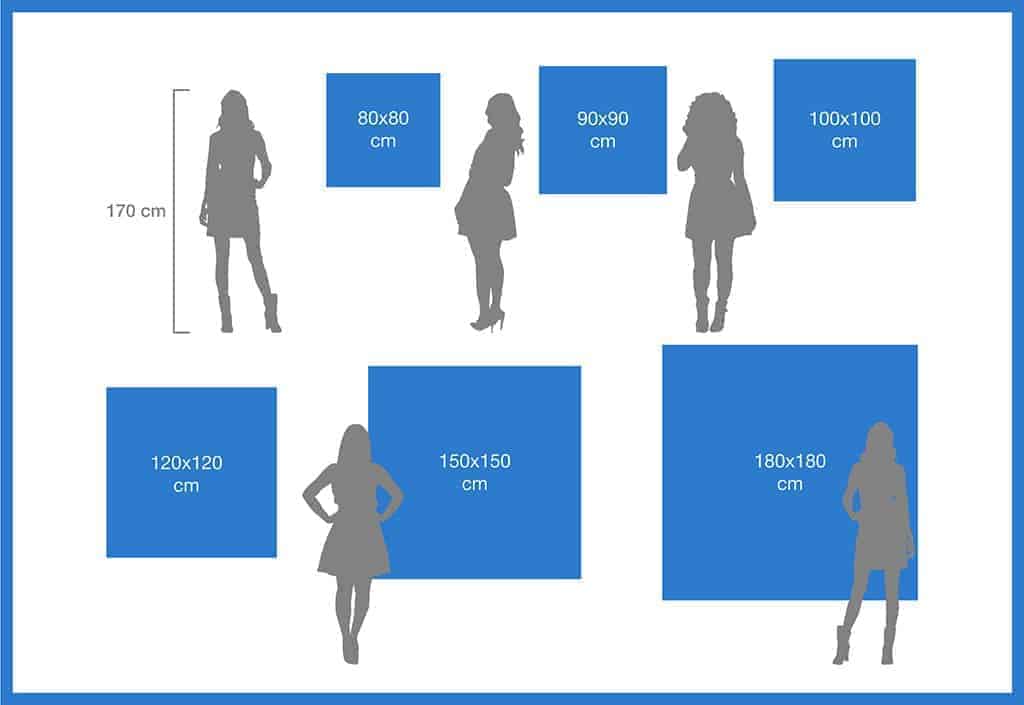 170 cm

80x80
cm

90x90
cm

100x100
cm

120x120
cm

150x150
cm

180x180
cm